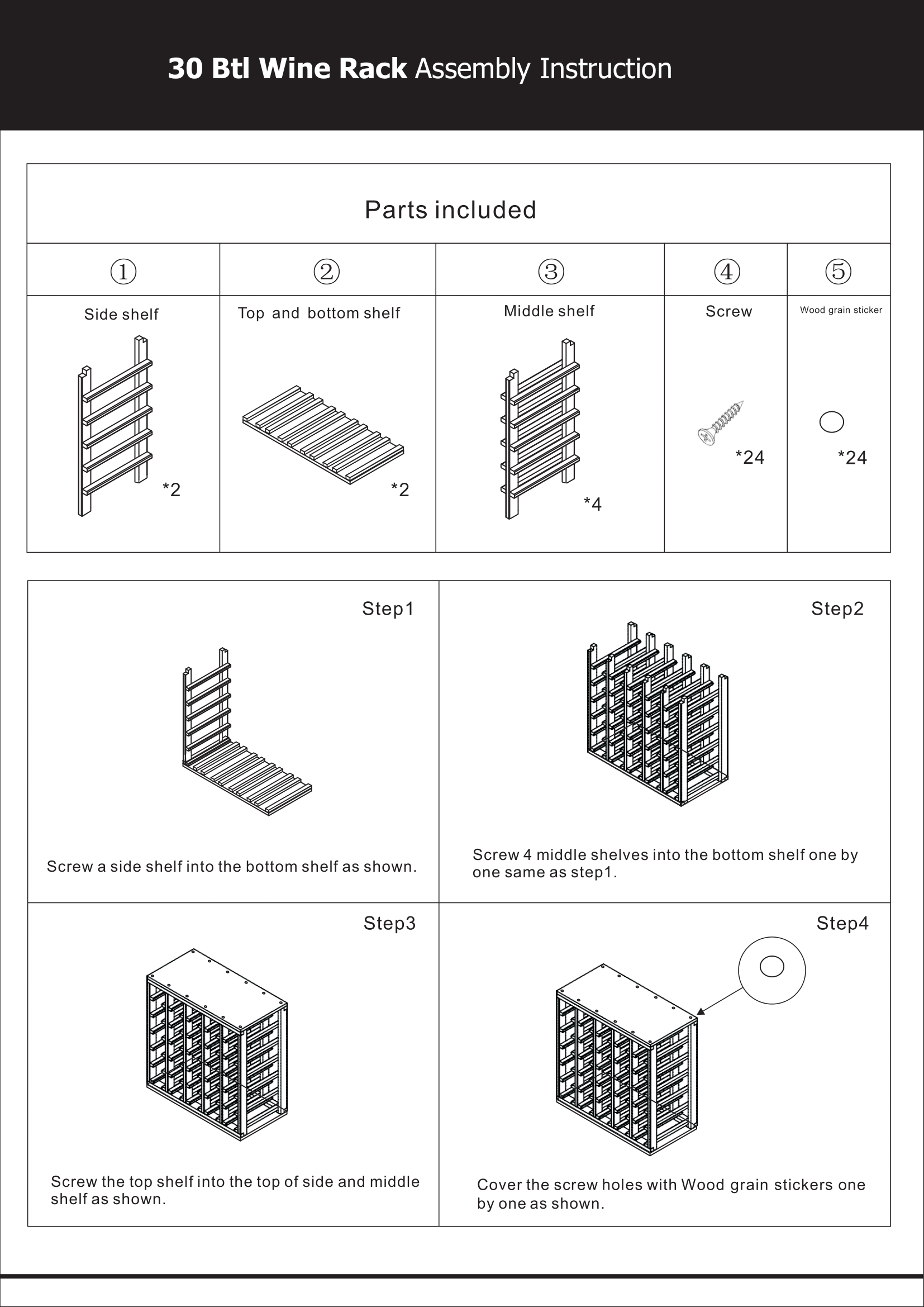 30 Btl Wine Rack Assembly Instruction

Parts included

| ① | ② | ③ | ④ | ⑤ |
|---|---|---|---|---|
| Side shelf *2 | Top and bottom shelf *2 | Middle shelf *4 | Screw *24 | Wood grain sticker *24 |

Step1

Screw a side shelf into the bottom shelf as shown.

Step2

Screw 4 middle shelves into the bottom shelf one by one same as step1.

Step3

Screw the top shelf into the top of side and middle shelf as shown.

Step4

Cover the screw holes with Wood grain stickers one by one as shown.